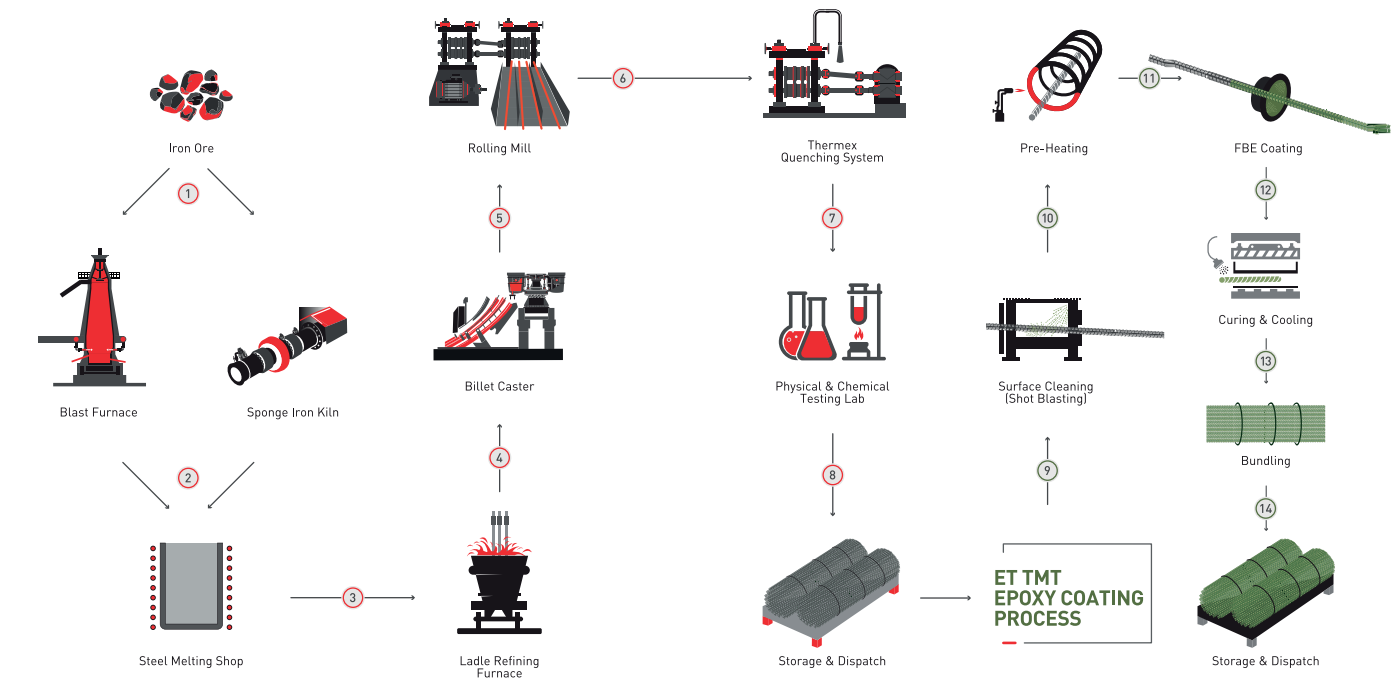 Iron Ore

1

Blast Furnace

Sponge Iron Kiln

2

Steel Melting Shop

3

Ladle Refining Furnace

4

Billet Caster

5

Rolling Mill

6

Thermex Quenching System

7

Physical & Chemical Testing Lab

8

Storage & Dispatch

ET TMT EPOXY COATING PROCESS

9

Surface Cleaning (Shot Blasting)

10

Pre-Heating

11

FBE Coating

12

Curing & Cooling

13

Bundling

14

Storage & Dispatch